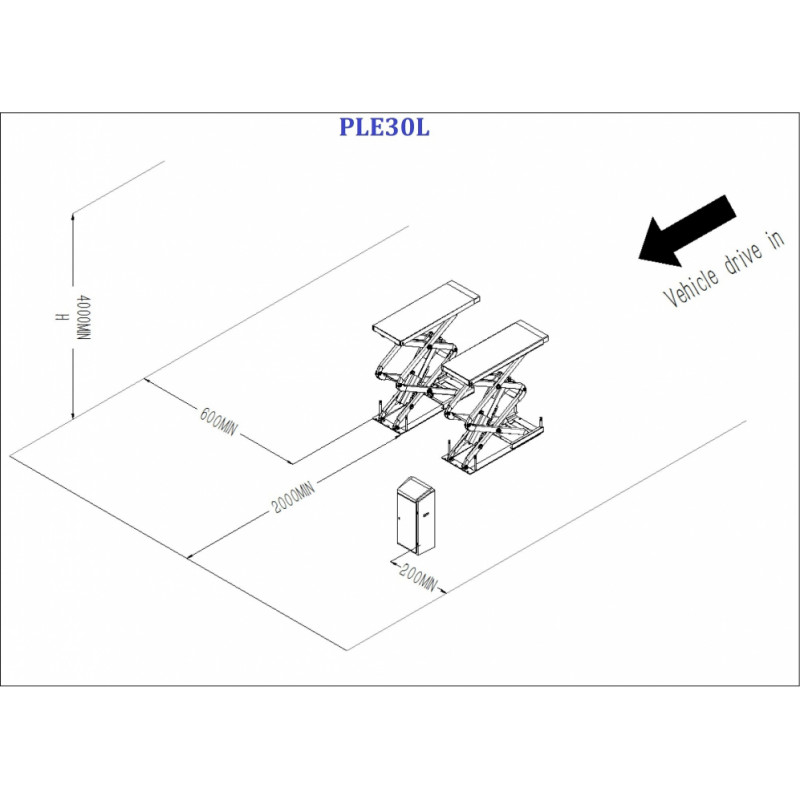 PLE30L

Vehicle drive in

H
4000MIN

600MIN

2000MIN

200MIN