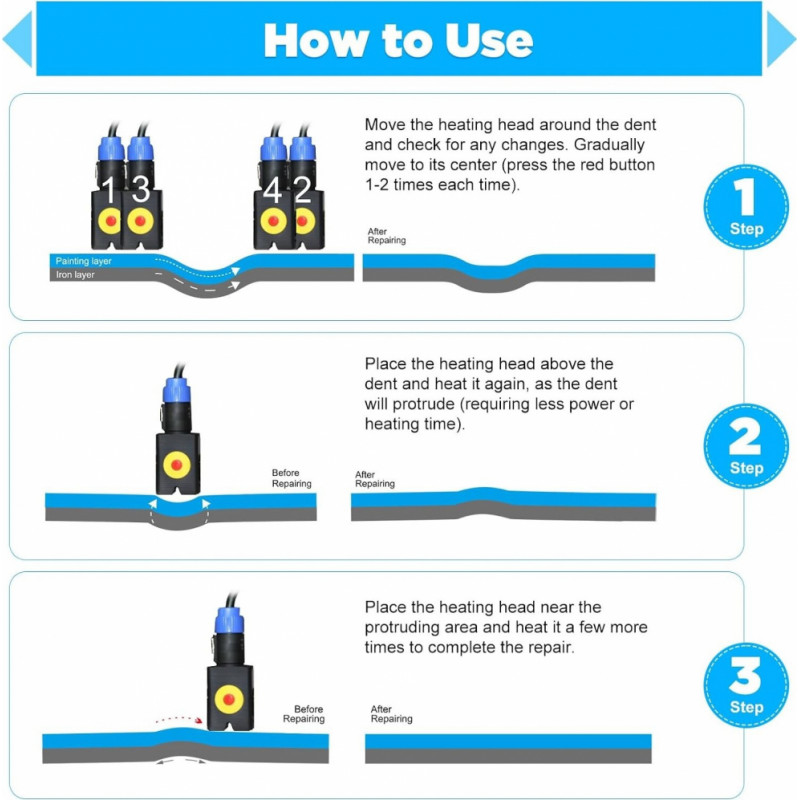 How to Use

1 3 4 2

Painting layer
Iron layer

Move the heating head around the dent and check for any changes. Gradually move to its center (press the red button 1-2 times each time).

After Repairing

1 Step

Place the heating head above the dent and heat it again, as the dent will protrude (requiring less power or heating time).

Before Repairing

After Repairing

2 Step

Place the heating head near the protruding area and heat it a few more times to complete the repair.

Before Repairing

After Repairing

3 Step